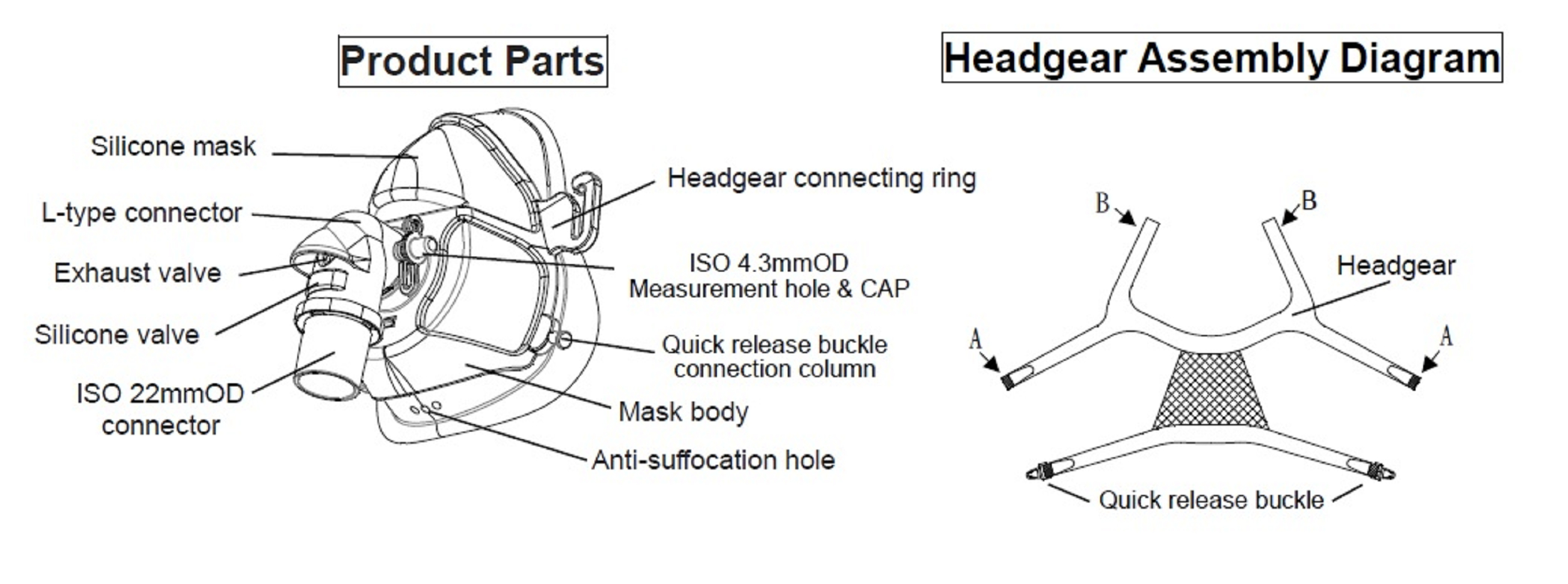 Product Parts

Silicone mask
L-type connector
Exhaust valve
Silicone valve
ISO 22mmOD connector
Headgear connecting ring
ISO 4.3mmOD Measurement hole & CAP
Quick release buckle connection column
Mask body
Anti-suffocation hole

Headgear Assembly Diagram

B
B
Headgear
A
A
Quick release buckle